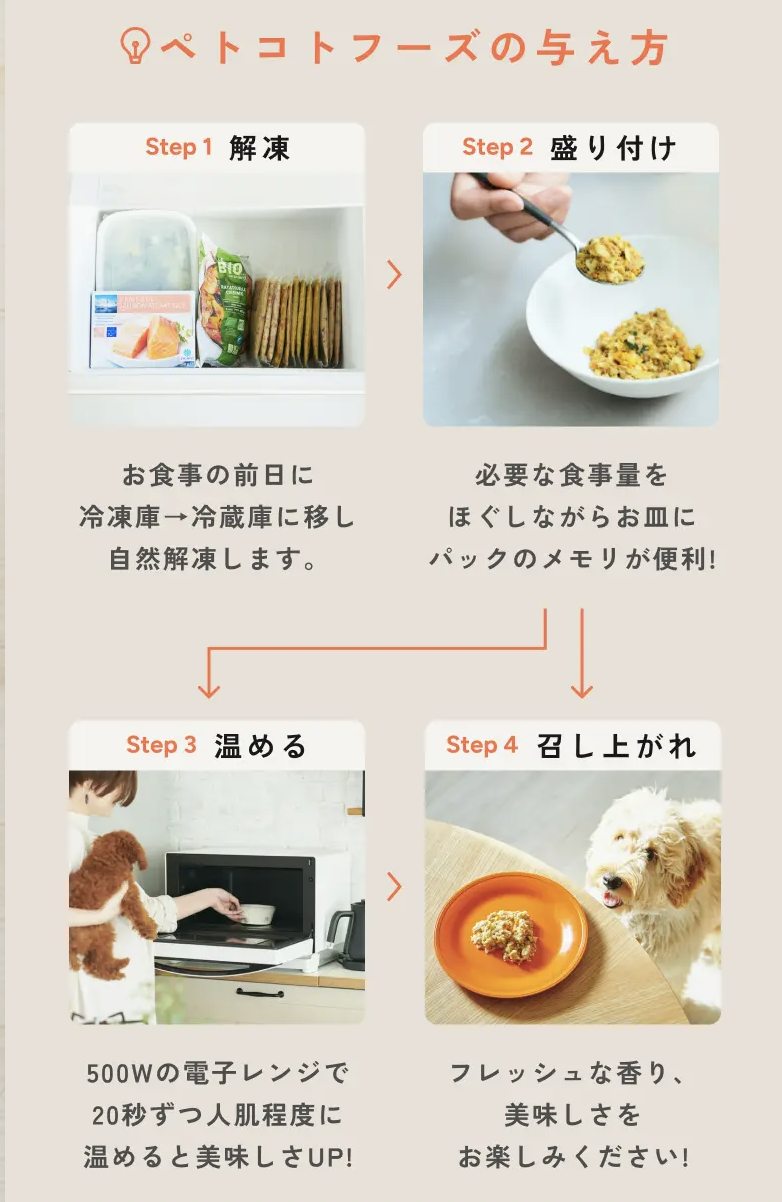 ペトコトフーズの与え方

Step 1 解凍

お食事の前日に
冷凍庫→冷蔵庫に移し
自然解凍します。

Step 2 盛り付け

必要な食事量を
ほぐしながらお皿に
パックのメモリが便利!

Step 3 温める

500Wの電子レンジで
20秒ずつ人肌程度に
温めると美味しさUP!

Step 4 召し上がれ

フレッシュな香り、
美味しさを
お楽しみください!